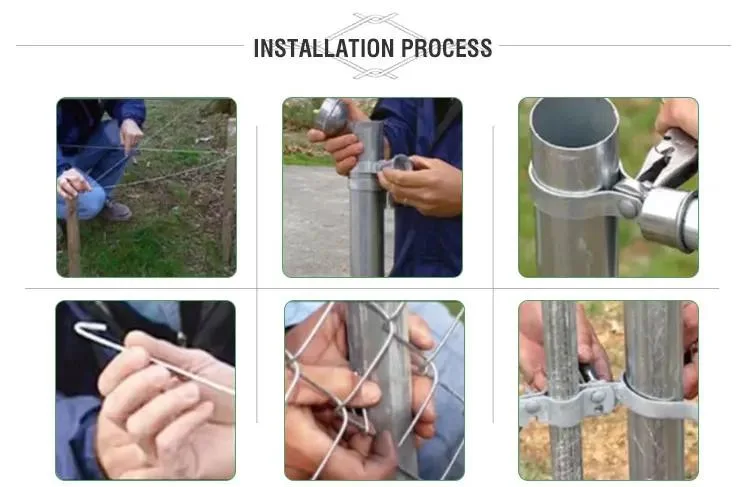 INSTALLATION PROCESS