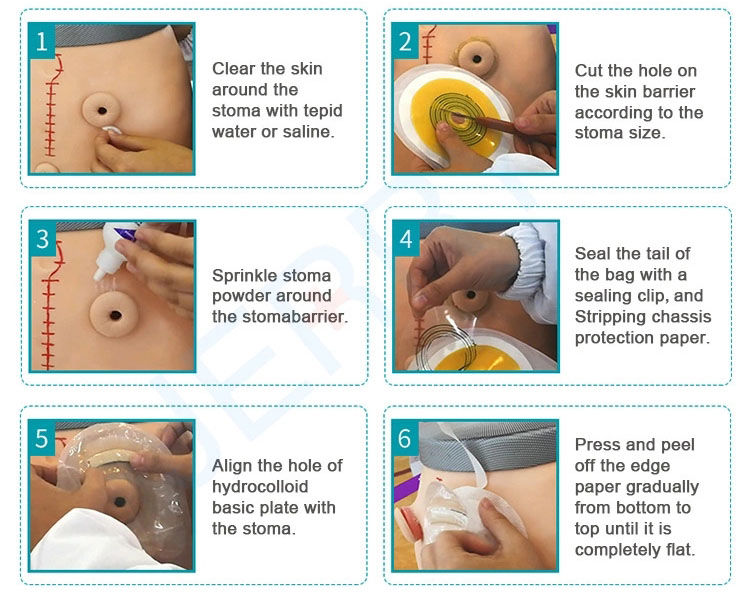 1

Clear the skin around the stoma with tepid water or saline.

2

Cut the hole on the skin barrier according to the stoma size.

3

Sprinkle stoma powder around the stomabarrier.

4

Seal the tail of the bag with a sealing clip, and Stripping chassis protection paper.

5

Align the hole of hydrocolloid basic plate with the stoma.

6

Press and peel off the edge paper gradually from bottom to top until it is completely flat.