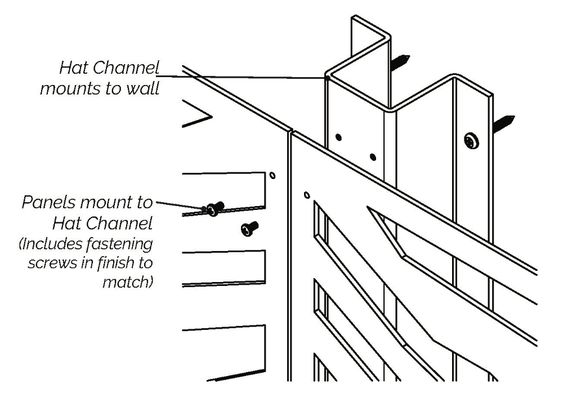 Hat Channel mounts to wall

Panels mount to Hat Channel (Includes fastening screws in finish to match)